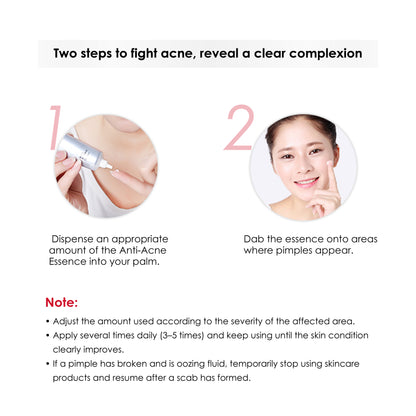 Two steps to fight acne, reveal a clear complexion

1

Dispense an appropriate amount of the Anti-Acne Essence into your palm.

2

Dab the essence onto areas where pimples appear.

Note:

• Adjust the amount used according to the severity of the affected area.

• Apply several times daily (3–5 times) and keep using until the skin condition clearly improves.

• If a pimple has broken and is oozing fluid, temporarily stop using skincare products and resume after a scab has formed.